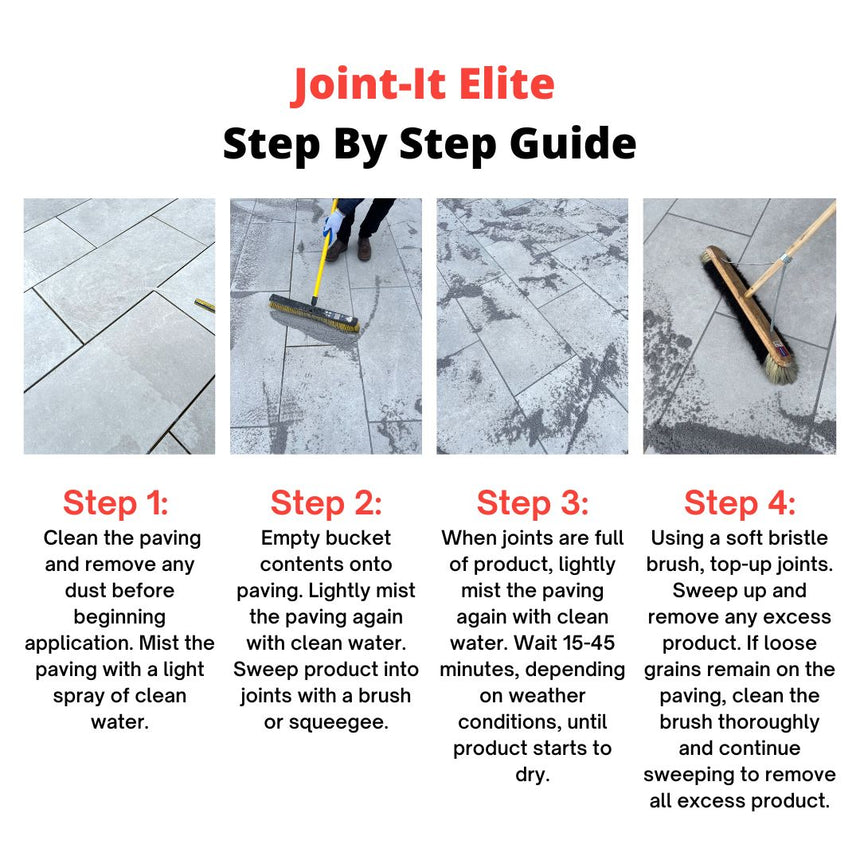 Joint-It Elite
Step By Step Guide

Step 1:
Clean the paving and remove any dust before beginning application. Mist the paving with a light spray of clean water.

Step 2:
Empty bucket contents onto paving. Lightly mist the paving again with clean water. Sweep product into joints with a brush or squeegee.

Step 3:
When joints are full of product, lightly mist the paving again with clean water. Wait 15-45 minutes, depending on weather conditions, until product starts to dry.

Step 4:
Using a soft bristle brush, top-up joints. Sweep up and remove any excess product. If loose grains remain on the paving, clean the brush thoroughly and continue sweeping to remove all excess product.